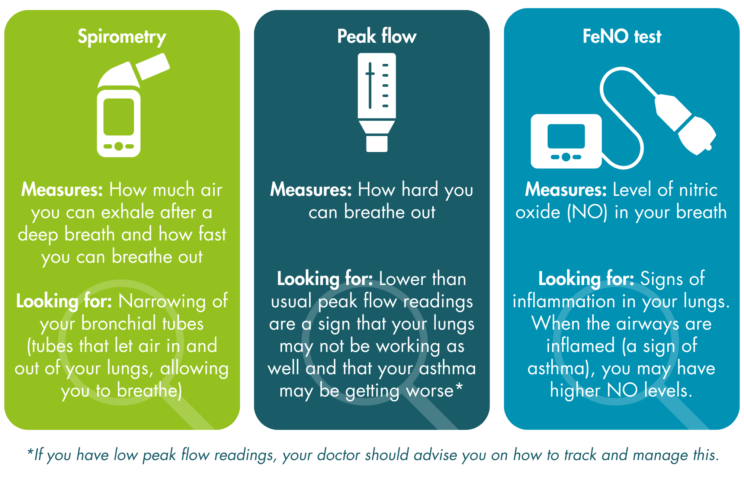 Spirometry

Measures: How much air you can exhale after a deep breath and how fast you can breathe out

Looking for: Narrowing of your bronchial tubes (tubes that let air in and out of your lungs, allowing you to breathe)

Peak flow

Measures: How hard you can breathe out

Looking for: Lower than usual peak flow readings are a sign that your lungs may not be working as well and that your asthma may be getting worse*

FeNO test

Measures: Level of nitric oxide (NO) in your breath

Looking for: Signs of inflammation in your lungs. When the airways are inflamed (a sign of asthma), you may have higher NO levels.

*If you have low peak flow readings, your doctor should advise you on how to track and manage this.