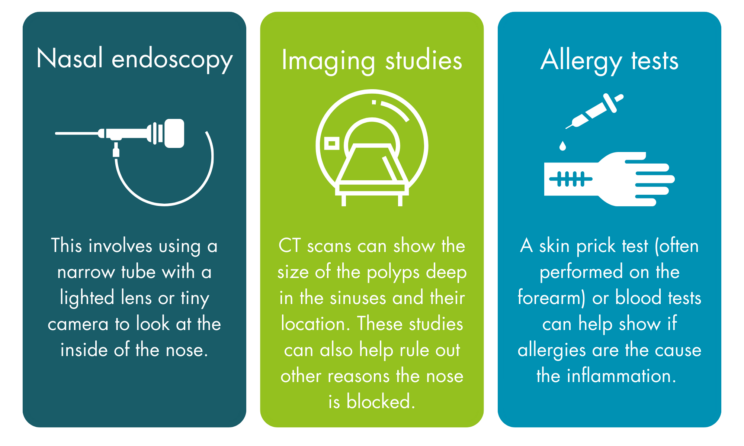 Nasal endoscopy

This involves using a narrow tube with a lighted lens or tiny camera to look at the inside of the nose.

Imaging studies

CT scans can show the size of the polyps deep in the sinuses and their location. These studies can also help rule out other reasons the nose is blocked.

Allergy tests

A skin prick test (often performed on the forearm) or blood tests can help show if allergies are the cause the inflammation.