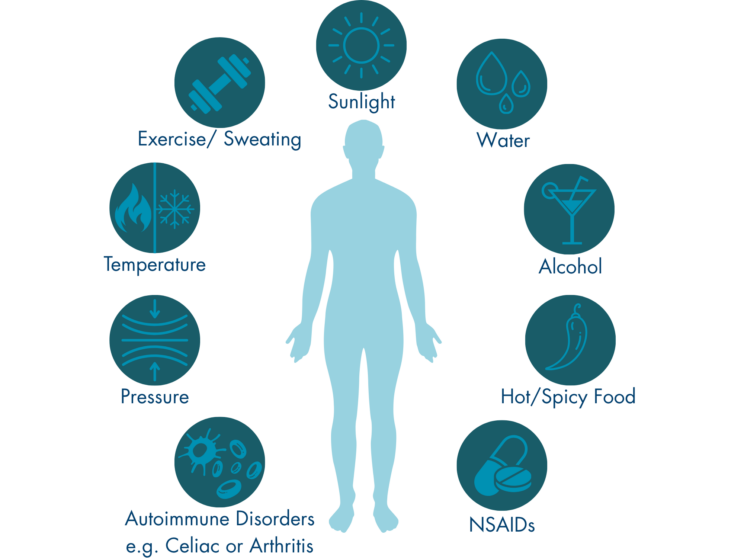 Sunlight

Exercise/ Sweating

Water

Temperature

Alcohol

Pressure

Hot/Spicy Food

Autoimmune Disorders e.g. Celiac or Arthritis

NSAIDs